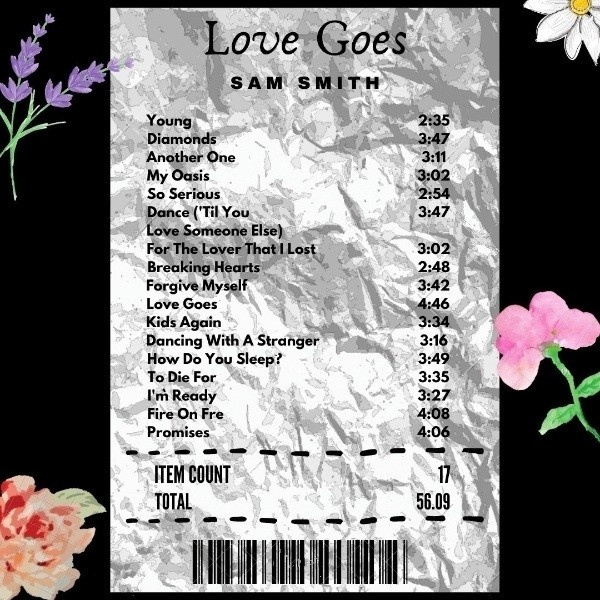 Love Goes

SAM SMITH

| | |
|---|---|
| Young | 2:35 |
| Diamonds | 3:47 |
| Another One | 3:11 |
| My Oasis | 3:02 |
| So Serious | 2:54 |
| Dance ('Til You Love Someone Else) | 3:47 |
| For The Lover That I Lost | 3:02 |
| Breaking Hearts | 2:48 |
| Forgive Myself | 3:42 |
| Love Goes | 4:46 |
| Kids Again | 3:34 |
| Dancing With A Stranger | 3:16 |
| How Do You Sleep? | 3:49 |
| To Die For | 3:35 |
| I'm Ready | 3:27 |
| Fire On Fre | 4:08 |
| Promises | 4:06 |

| | |
|---|---|
| ITEM COUNT | 17 |
| TOTAL | 56.09 |